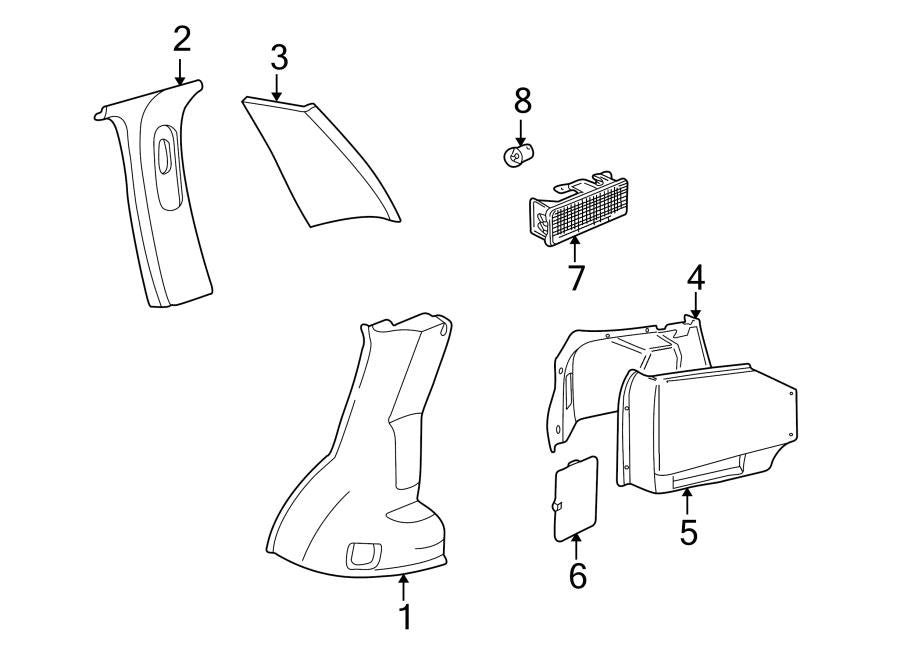 2
3
8
7
4
5
6
1