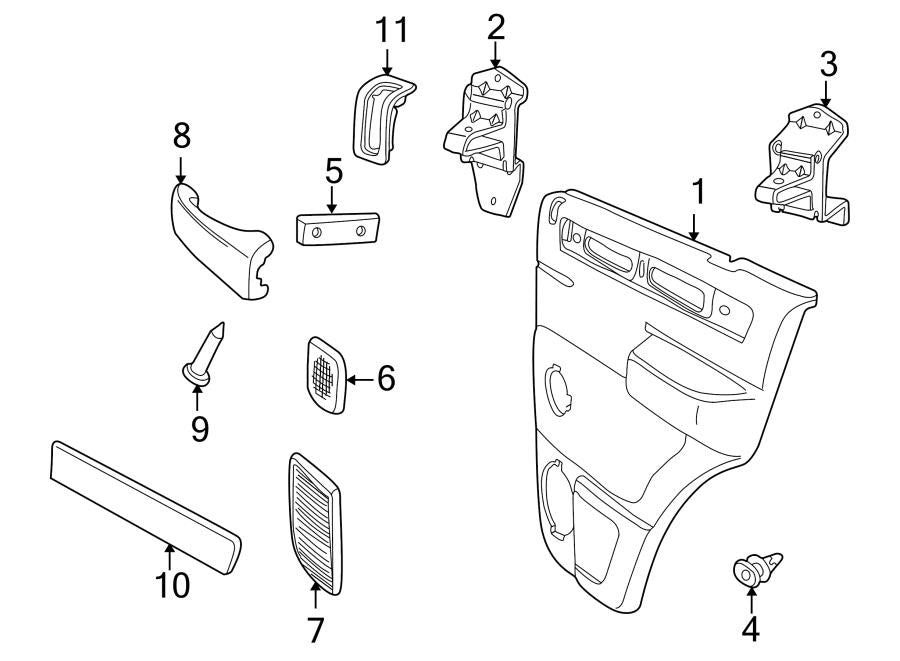 11
2
3
8
5
1
6
9
10
7
4