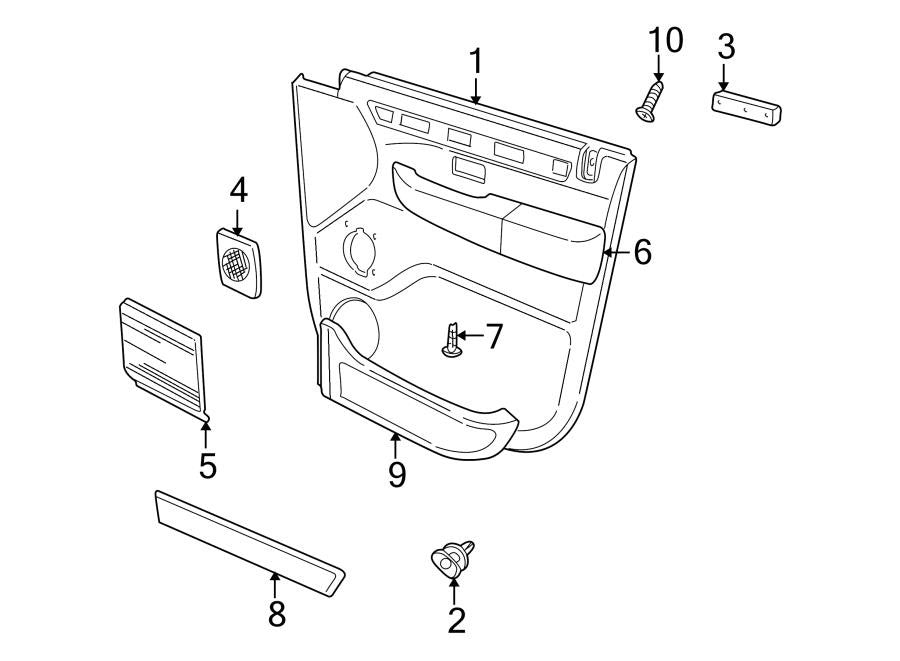 1
10
3
4
6
7
5
9
8
2