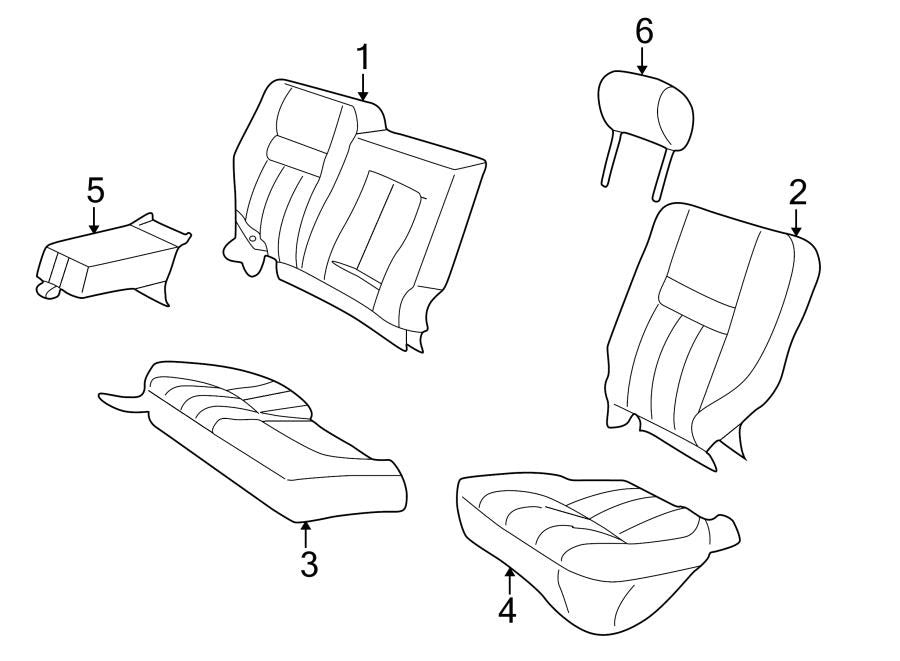 1
6
5
2
3
4